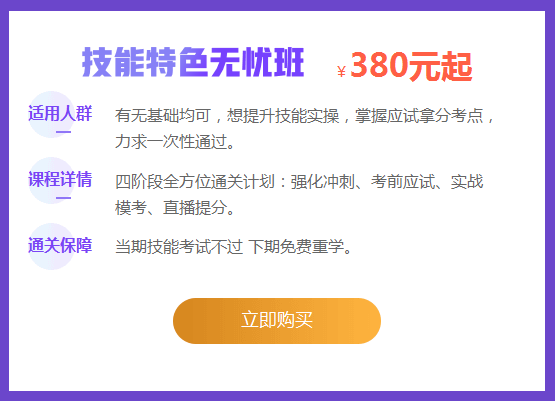 技能特色无忧班 ￥380元起

适用人群
有无基础均可，想提升技能实操，掌握应试拿分考点，力求一次性通过。

课程详情
四阶段全方位通关计划：强化冲刺、考前应试、实战模考、直播提分。

通关保障
当期技能考试不过 下期免费重学。

立即购买