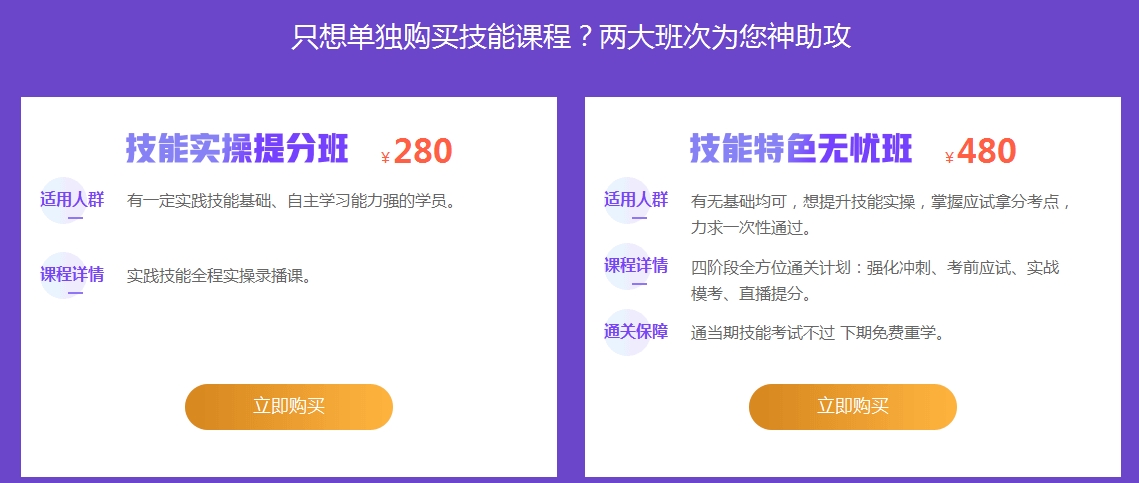 只想单独购买技能课程？两大班次为您神助攻

技能实操提分班 ¥280

适用人群

有一定实践技能基础、自主学习能力强的学员。

课程详情

实践技能全程实操录播课。

立即购买

技能特色无忧班 ¥480

适用人群

有无基础均可，想提升技能实操，掌握应试拿分考点，力求一次性通过。

课程详情

四阶段全方位通关计划：强化冲刺、考前应试、实战模考、直播提分。

通关保障

通当期技能考试不过 下期免费重学。

立即购买