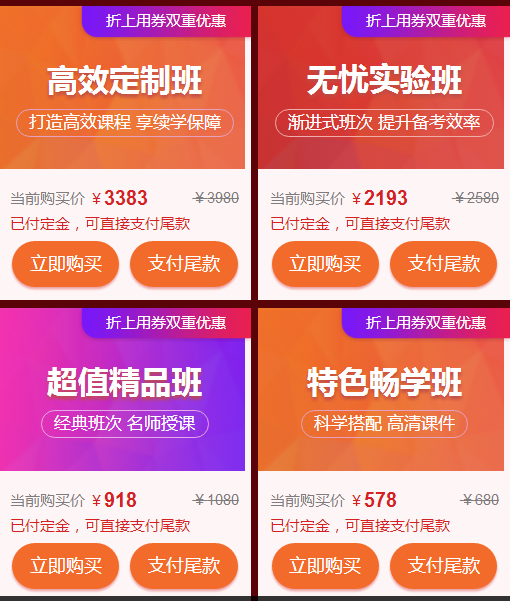 折上用券双重优惠

高效定制班

打造高效课程 享续学保障

当前购买价 ¥3383 ¥3980

已付定金，可直接支付尾款

立即购买 支付尾款

折上用券双重优惠

无忧实验班

渐进式班次 提升备考效率

当前购买价 ¥2193 ¥2580

已付定金，可直接支付尾款

立即购买 支付尾款

折上用券双重优惠

超值精品班

经典班次 名师授课

当前购买价 ¥918 ¥1080

已付定金，可直接支付尾款

立即购买 支付尾款

折上用券双重优惠

特色畅学班

科学搭配 高清课件

当前购买价 ¥578 ¥680

已付定金，可直接支付尾款

立即购买 支付尾款