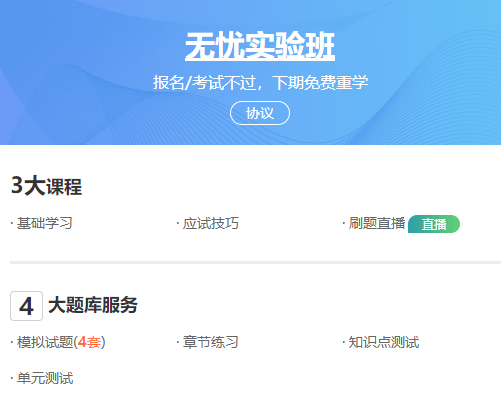 无忧实验班

报名/考试不过，下期免费重学

协议

3大课程

· 基础学习

· 应试技巧

· 刷题直播 直播

4 大题库服务

· 模拟试题(4套)

· 章节练习

· 知识点测试

· 单元测试